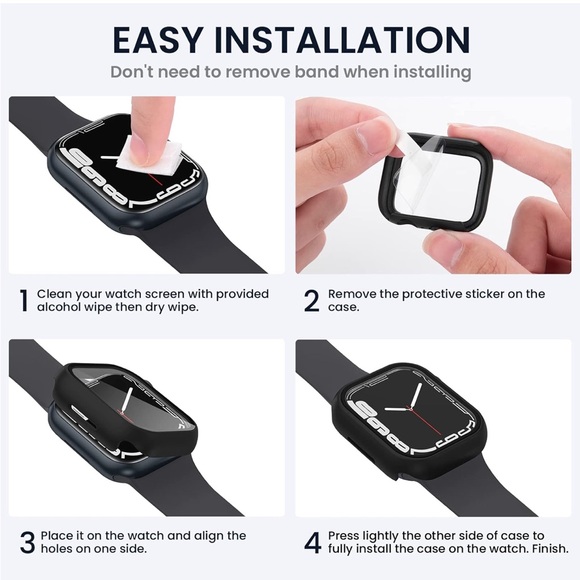 EASY INSTALLATION

Don't need to remove band when installing

1 Clean your watch screen with provided alcohol wipe then dry wipe.

2 Remove the protective sticker on the case.

3 Place it on the watch and align the holes on one side.

4 Press lightly the other side of case to fully install the case on the watch. Finish.